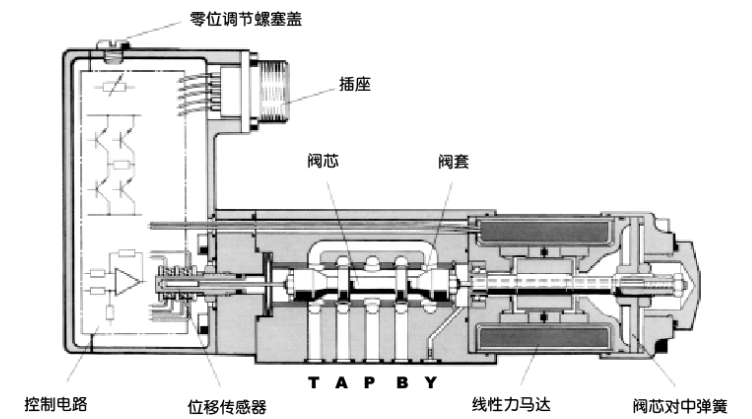 零位调节螺塞盖

插座

阀芯

阀套

T A P B Y

控制电路

位移传感器

线性力马达

阀芯对中弹簧